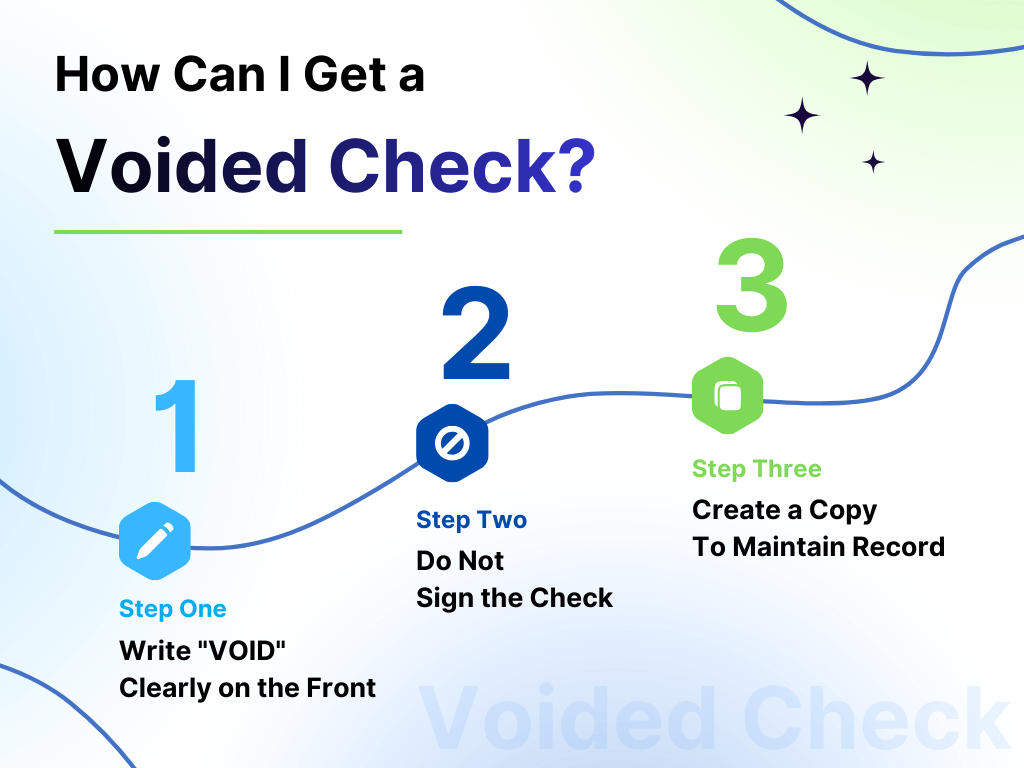 How Can I Get a
Voided Check?

1

Step One
Write "VOID"
Clearly on the Front

2

Step Two
Do Not
Sign the Check

3

Step Three
Create a Copy
To Maintain Record

Voided Check